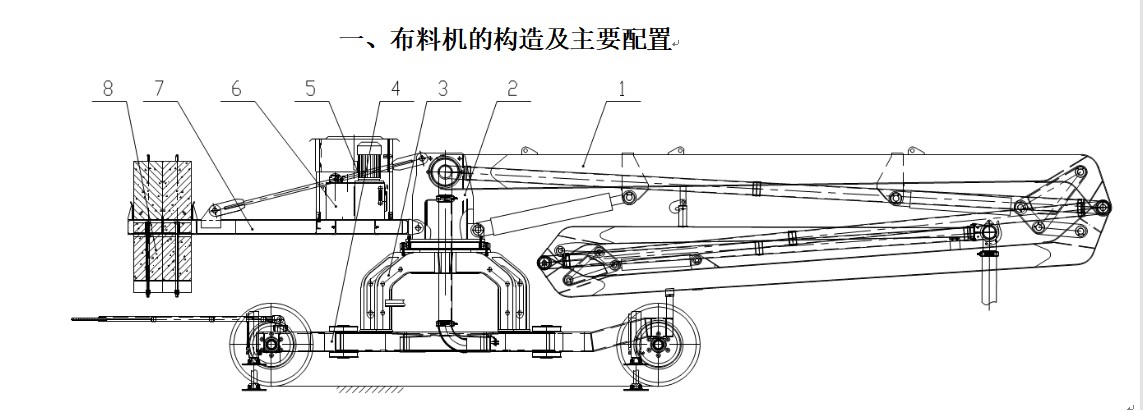 一、布料机的构造及主要配置

8 7 6 5 4 3 2 1